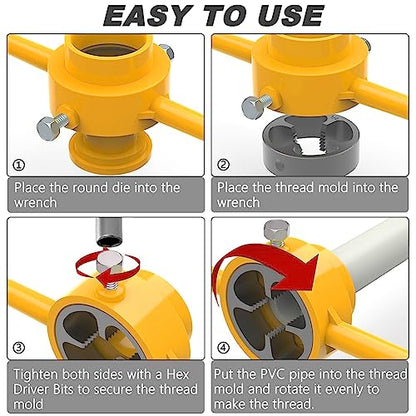 EASY TO USE

①

Place the round die into the wrench

②

Place the thread mold into the wrench

③

Tighten both sides with a Hex Driver Bits to secure the thread mold

④

Put the PVC pipe into the thread mold and rotate it evenly to make the thread.