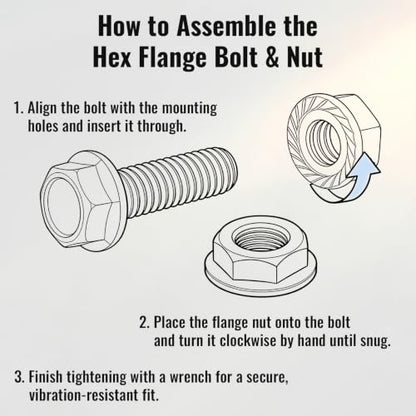 How to Assemble the Hex Flange Bolt & Nut

1. Align the bolt with the mounting holes and insert it through.

2. Place the flange nut onto the bolt and turn it clockwise by hand until snug.

3. Finish tightening with a wrench for a secure, vibration-resistant fit.