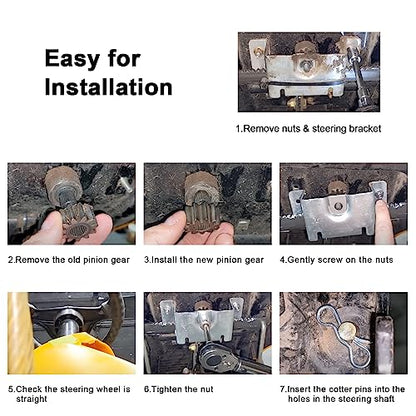 Easy for Installation

1.Remove nuts & steering bracket

2.Remove the old pinion gear

3.Install the new pinion gear

4.Gently screw on the nuts

5.Check the steering wheel is straight

6.Tighten the nut

7.Insert the cotter pins into the holes in the steering shaft