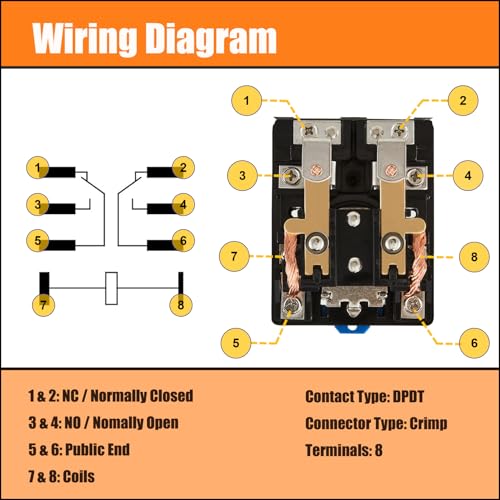 Wiring Diagram

1
2
3
4
5
6
7
8

1
2
3
4
7
8
5
6

1 & 2: NC / Normally Closed

3 & 4: NO / Nomally Open

5 & 6: Public End

7 & 8: Coils

Contact Type: DPDT

Connector Type: Crimp

Terminals: 8