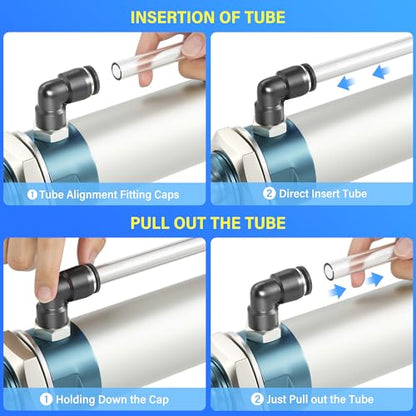 INSERTION OF TUBE

① Tube Alignment Fitting Caps

② Direct Insert Tube

PULL OUT THE TUBE

① Holding Down the Cap

② Just Pull out the Tube