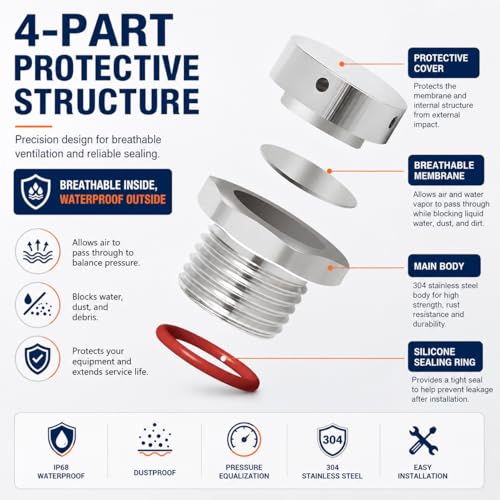 4-PART PROTECTIVE STRUCTURE

Precision design for breathable ventilation and reliable sealing.

BREATHABLE INSIDE, WATERPROOF OUTSIDE

Allows air to pass through to balance pressure.

Blocks water, dust, and debris.

Protects your equipment and extends service life.

PROTECTIVE COVER

Protects the membrane and internal structure from external impact.

BREATHABLE MEMBRANE

Allows air and water vapor to pass through while blocking liquid water, dust, and dirt.

MAIN BODY

304 stainless steel body for high strength, rust resistance and durability.

SILICONE SEALING RING

Provides a tight seal to help prevent leakage after installation.

IP68 WATERPROOF

DUSTPROOF

PRESSURE EQUALIZATION

304

304 STAINLESS STEEL

EASY INSTALLATION