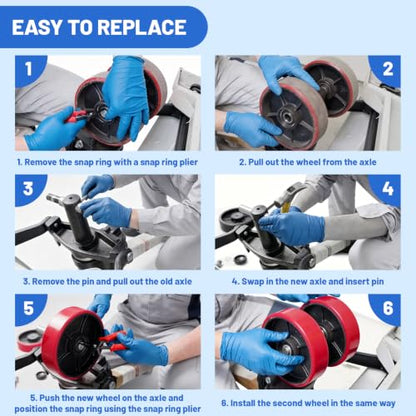 EASY TO REPLACE

1

1. Remove the snap ring with a snap ring plier

2

2. Pull out the wheel from the axle

3

3. Remove the pin and pull out the old axle

4

4. Swap in the new axle and insert pin

5

5. Push the new wheel on the axle and position the snap ring using the snap ring plier

6

6. Install the second wheel in the same way