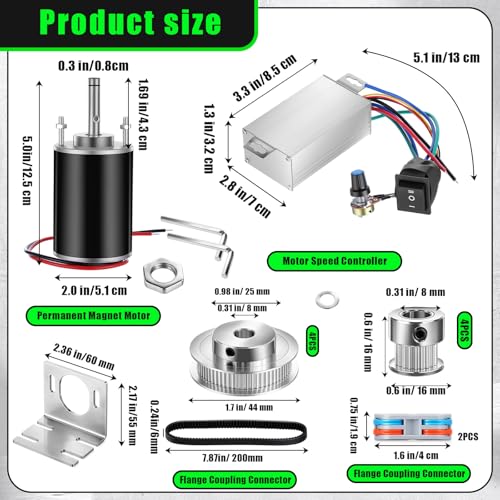 Product size

0.3 in/0.8cm

1.69 in/4.3 cm

5.0in/12.5 cm

2.0 in/5.1 cm

Permanent Magnet Motor

3.3 in/8.5 cm

5.1 in/13 cm

1.3 in/3.2 cm

2.8 in/7 cm

Motor Speed Controller

0.98 in/ 25 mm

0.31 in/ 8 mm

4PCS

1.7 in/ 44 mm

0.31 in/ 8 mm

0.6 in/ 16 mm

4PCS

0.6 in/ 16 mm

2.36 in/60 mm

2.17 in/55 mm

0.24in/6mm

7.87in/ 200mm

Flange Coupling Connector

0.75 in/1.9 cm

2PCS

1.6 in/4 cm

Flange Coupling Connector