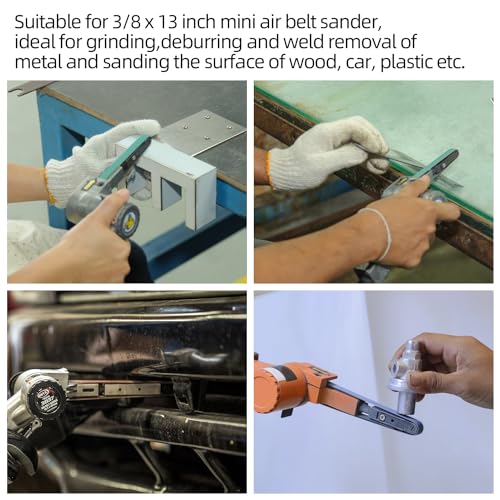 Suitable for 3/8 x 13 inch mini air belt sander, ideal for grinding,deburring and weld removal of metal and sanding the surface of wood, car, plastic etc.