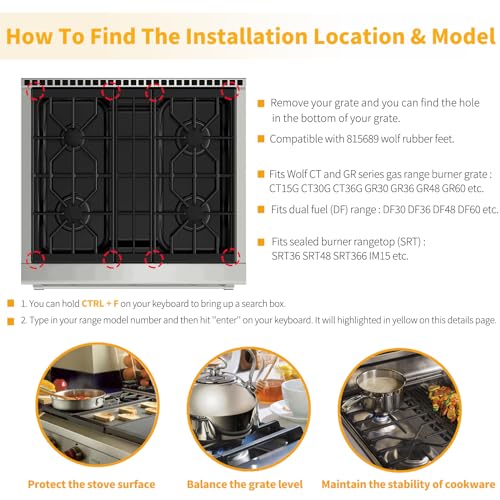 How To Find The Installation Location & Model

Remove your grate and you can find the hole in the bottom of your grate.

Compatible with 815689 wolf rubber feet.

Fits Wolf CT and GR series gas range burner grate : CT15G CT30G CT36G GR30 GR36 GR48 GR60 etc.

Fits dual fuel (DF) range : DF30 DF36 DF48 DF60 etc.

Fits sealed burner rangetop (SRT) : SRT36 SRT48 SRT366 IM15 etc.

1. You can hold CTRL + F on your keyboard to bring up a search box.

2. Type in your range model number and then hit "enter" on your keyboard. It will highlighted in yellow on this details page.

Protect the stove surface

Balance the grate level

Maintain the stability of cookware