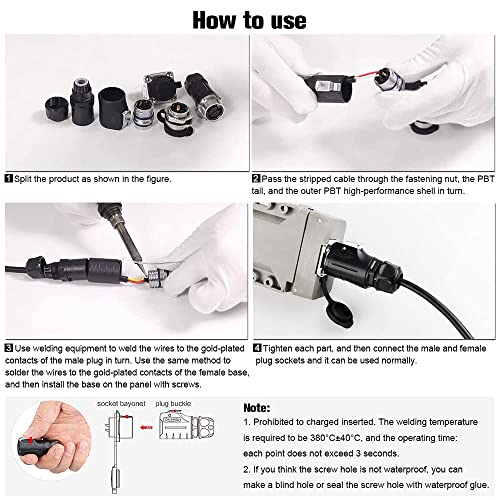 How to use

1 Split the product as shown in the figure.

2 Pass the stripped cable through the fastening nut, the PBT tail, and the outer PBT high-performance shell in turn.

3 Use welding equipment to weld the wires to the gold-plated contacts of the male plug in turn. Use the same method to solder the wires to the gold-plated contacts of the female base, and then install the base on the panel with screws.

4 Tighten each part, and then connect the male and female plug sockets and it can be used normally.

socket bayonet

plug buckle

Note:

1. Prohibited to charged inserted. The welding temperature is required to be 380°C±40°C, and the operating time: each point does not exceed 3 seconds.

2. If you think the screw hole is not waterproof, you can make a blind hole or seal the screw hole with waterproof glue.