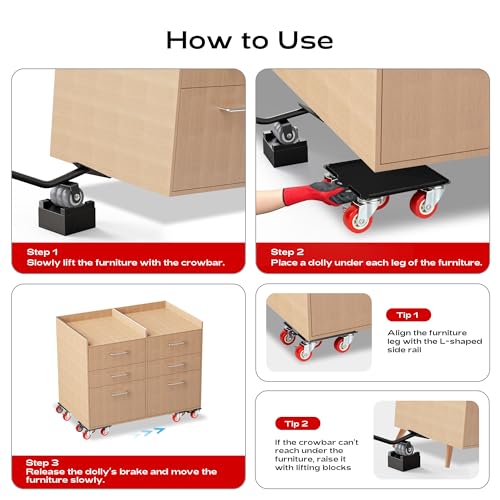 How to Use

Step 1
Slowly lift the furniture with the crowbar.

Step 2
Place a dolly under each leg of the furniture.

Step 3
Release the dolly's brake and move the furniture slowly.

Tip 1
Align the furniture leg with the L-shaped side rail

Tip 2
If the crowbar can't reach under the furniture, raise it with lifting blocks