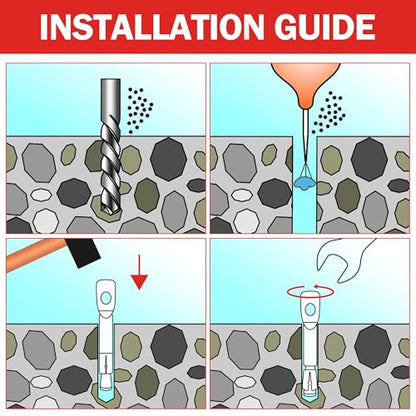 INSTALLATION GUIDE