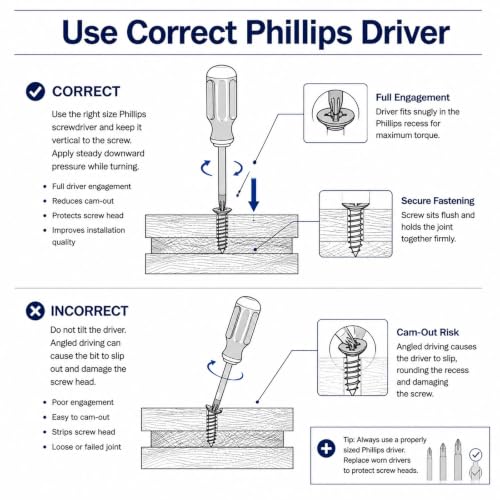 Use Correct Phillips Driver

CORRECT

Use the right size Phillips screwdriver and keep it vertical to the screw. Apply steady downward pressure while turning.

• Full driver engagement
• Reduces cam-out
• Protects screw head
• Improves installation quality

Full Engagement

Driver fits snugly in the Phillips recess for maximum torque.

Secure Fastening

Screw sits flush and holds the joint together firmly.

INCORRECT

Do not tilt the driver. Angled driving can cause the bit to slip out and damage the screw head.

• Poor engagement
• Easy to cam-out
• Strips screw head
• Loose or failed joint

Cam-Out Risk

Angled driving causes the driver to slip, rounding the recess and damaging the screw.

Tip: Always use a properly sized Phillips driver. Replace worn drivers to protect screw heads.