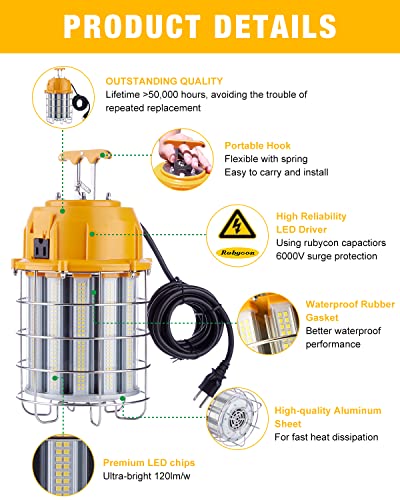 PRODUCT DETAILS

OUTSTANDING QUALITY
Lifetime >50,000 hours, avoiding the trouble of repeated replacement

Portable Hook
Flexible with spring
Easy to carry and install

High Reliability LED Driver
Using rubycon capactiors
6000V surge protection

Rubycon

Waterproof Rubber Gasket
Better waterproof performance

High-quality Aluminum Sheet
For fast heat dissipation

Premium LED chips
Ultra-bright 120lm/w