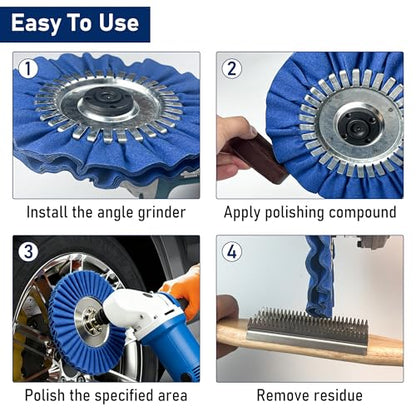 Easy To Use

1

Install the angle grinder

2

Apply polishing compound

3

Polish the specified area

4

Remove residue