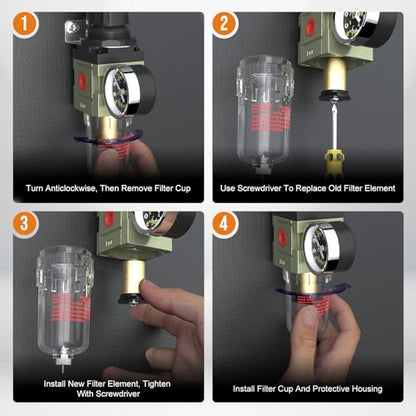 1

Turn Anticlockwise, Then Remove Filter Cup

2

Use Screwdriver To Replace Old Filter Element

3

Install New Filter Element, Tighten With Screwdriver

4

Install Filter Cup And Protective Housing