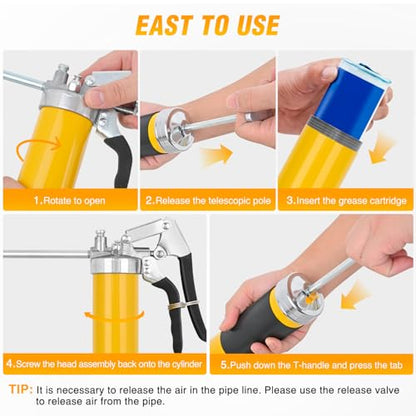 EAST TO USE

1.Rotate to open

2.Release the telescopic pole

3.Insert the grease cartridge

4.Screw the head assembly back onto the cylinder

5.Push down the T-handle and press the tab

TIP: It is necessary to release the air in the pipe line. Please use the release valve to release air from the pipe.