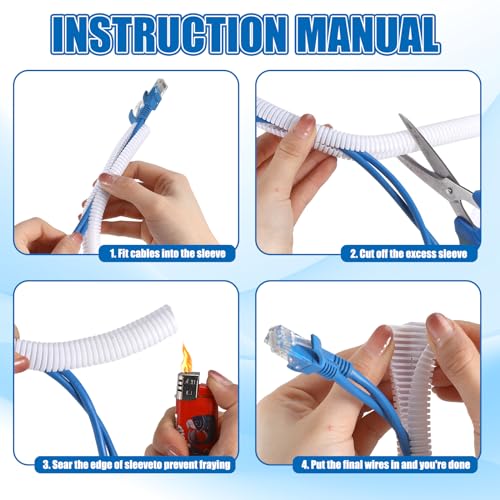 INSTRUCTION MANUAL

1. Fit cables into the sleeve

2. Cut off the excess sleeve

3. Sear the edge of sleeveto prevent fraying

4. Put the final wires in and you're done