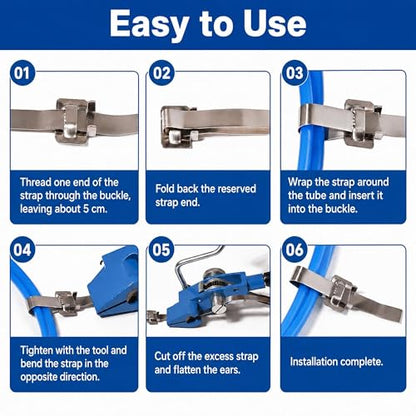 Easy to Use

01

Thread one end of the strap through the buckle, leaving about 5 cm.

02

Fold back the reserved strap end.

03

Wrap the strap around the tube and insert it into the buckle.

04

Tighten with the tool and bend the strap in the opposite direction.

05

Cut off the excess strap and flatten the ears.

06

Installation complete.