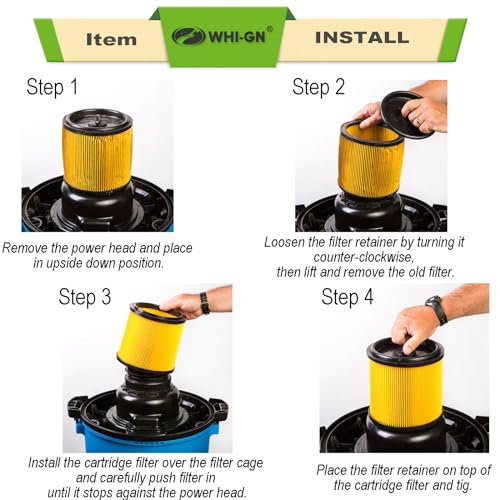 Item WHI-GN® INSTALL

Step 1

Remove the power head and place in upside down position.

Step 2

Loosen the filter retainer by turning it counter-clockwise, then lift and remove the old filter.

Step 3

Install the cartridge filter over the filter cage and carefully push filter in until it stops against the power head.

Step 4

Place the filter retainer on top of the cartridge filter and tig.