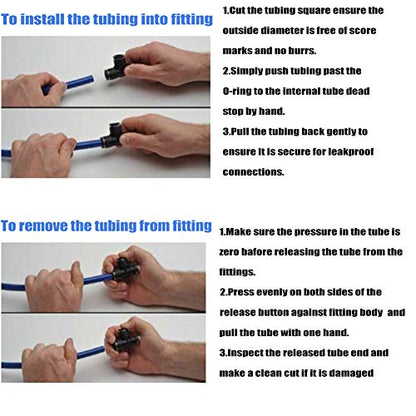 To install the tubing into fitting

1.Cut the tubing square ensure the outside diameter is free of score marks and no burrs.
2.Simply push tubing past the O-ring to the internal tube dead stop by hand.
3.Pull the tubing back gently to ensure it is secure for leakproof connections.

To remove the tubing from fitting

1.Make sure the pressure in the tube is zero bafore releasing the tube from the fittings.
2.Press evenly on both sides of the release button against fitting body and pull the tube with one hand.
3.Inspect the released tube end and make a clean cut if it is damaged