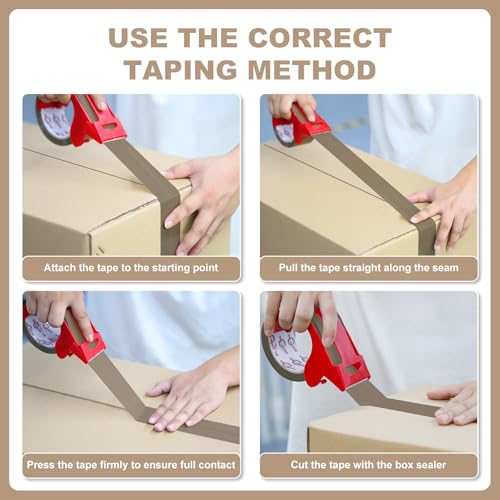 USE THE CORRECT TAPING METHOD

Attach the tape to the starting point

Pull the tape straight along the seam

Press the tape firmly to ensure full contact

Cut the tape with the box sealer