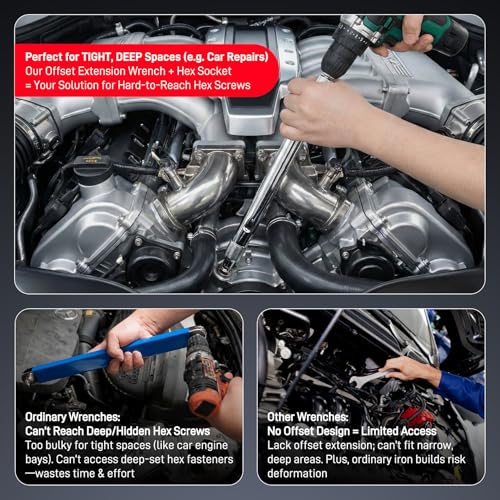 Perfect for TIGHT, DEEP Spaces (e.g. Car Repairs)
Our Offset Extension Wrench + Hex Socket
= Your Solution for Hard-to-Reach Hex Screws

Ordinary Wrenches:
Can't Reach Deep/Hidden Hex Screws
Too bulky for tight spaces (like car engine bays). Can't access deep-set hex fasteners —wastes time & effort

Other Wrenches:
No Offset Design = Limited Access
Lack offset extension; can't fit narrow, deep areas. Plus, ordinary iron builds risk deformation