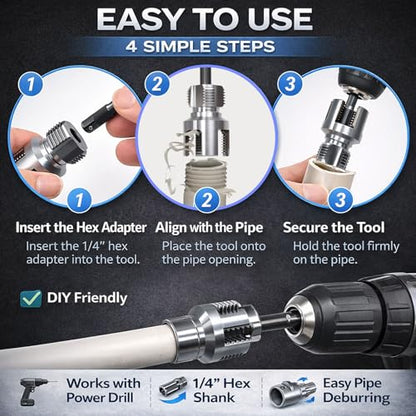 EASY TO USE

4 SIMPLE STEPS

1

1

Insert the Hex Adapter

Insert the 1/4" hex adapter into the tool.

2

2

Align with the Pipe

Place the tool onto the pipe opening.

3

3

Secure the Tool

Hold the tool firmly on the pipe.

☑ DIY Friendly

Works with Power Drill

1/4" Hex Shank

Easy Pipe Deburring