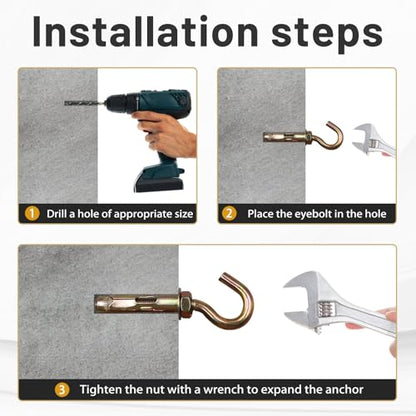 Installation steps

1 Drill a hole of appropriate size

2 Place the eyebolt in the hole

3 Tighten the nut with a wrench to expand the anchor