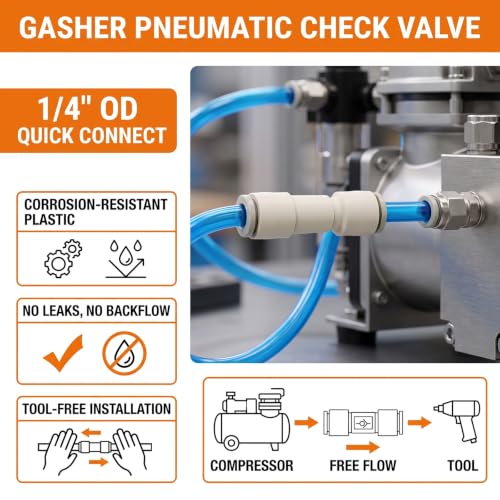 GASHER PNEUMATIC CHECK VALVE

1/4" OD
QUICK CONNECT

CORROSION-RESISTANT PLASTIC

NO LEAKS, NO BACKFLOW

TOOL-FREE INSTALLATION

COMPRESSOR

FREE FLOW

TOOL