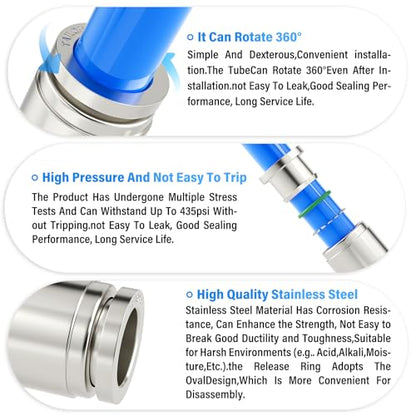 It Can Rotate 360°

Simple And Dexterous,Convenient installation.The TubeCan Rotate 360°Even After Installation.not Easy To Leak,Good Sealing Performance, Long Service Life.

High Pressure And Not Easy To Trip

The Product Has Undergone Multiple Stress Tests And Can Withstand Up To 435psi Without Tripping.not Easy To Leak, Good Sealing Performance, Long Service Life.

High Quality Stainless Steel

Stainless Steel Material Has Corrosion Resistance, Can Enhance the Strength, Not Easy to Break Good Ductility and Toughness,Suitable for Harsh Environments (e.g.. Acid,Alkali,Moisture,Etc.).the Release Ring Adopts The OvalDesign,Which Is More Convenient For Disassembly.