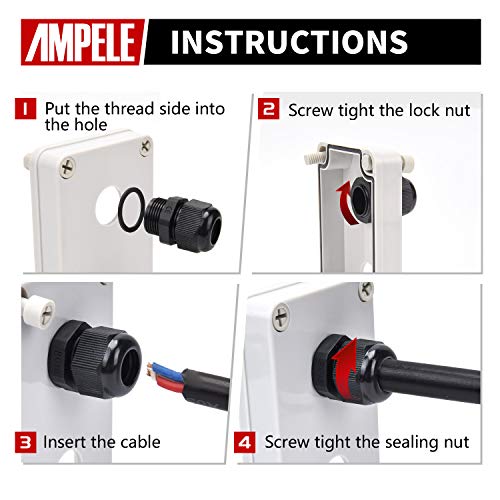 AMPELE INSTRUCTIONS

1 Put the thread side into the hole

2 Screw tight the lock nut

3 Insert the cable

4 Screw tight the sealing nut