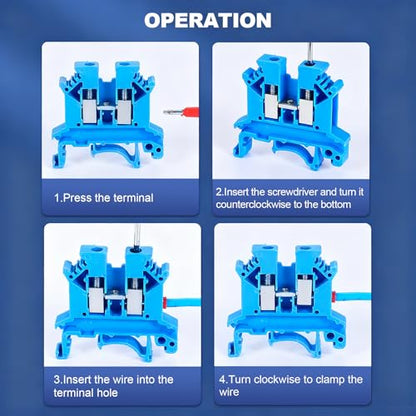 OPERATION

1.Press the terminal

2.Insert the screwdriver and turn it counterclockwise to the bottom

3.Insert the wire into the terminal hole

4.Turn clockwise to clamp the wire