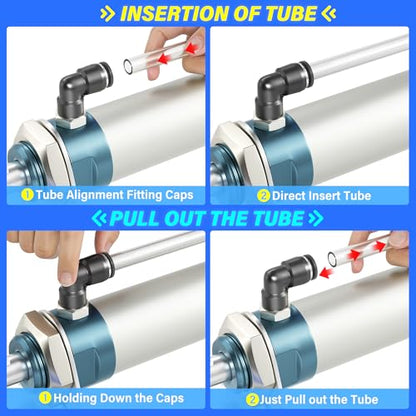 INSERTION OF TUBE

① Tube Alignment Fitting Caps

② Direct Insert Tube

PULL OUT THE TUBE

① Holding Down the Caps

② Just Pull out the Tube