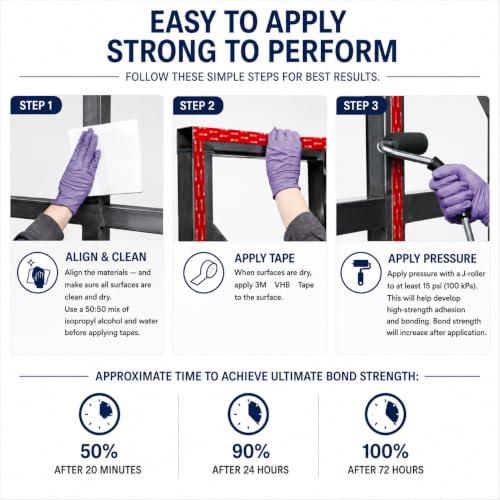 EASY TO APPLY
STRONG TO PERFORM

FOLLOW THESE SIMPLE STEPS FOR BEST RESULTS.

STEP 1

ALIGN & CLEAN

Align the materials — and make sure all surfaces are clean and dry.
Use a 50:50 mix of isopropyl alcohol and water before applying tapes.

STEP 2

APPLY TAPE

When surfaces are dry, apply 3M VHB Tape to the surface.

STEP 3

APPLY PRESSURE

Apply pressure with a J-roller to at least 15 psi (100 kPa). This will help develop high-strength adhesion and bonding. Bond strength will increase after application.

APPROXIMATE TIME TO ACHIEVE ULTIMATE BOND STRENGTH:

50%
AFTER 20 MINUTES

90%
AFTER 24 HOURS

100%
AFTER 72 HOURS