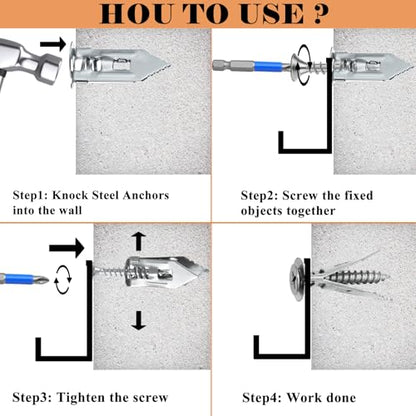 HOU TO USE ?

Step1: Knock Steel Anchors into the wall

Step2: Screw the fixed objects together

Step3: Tighten the screw

Step4: Work done