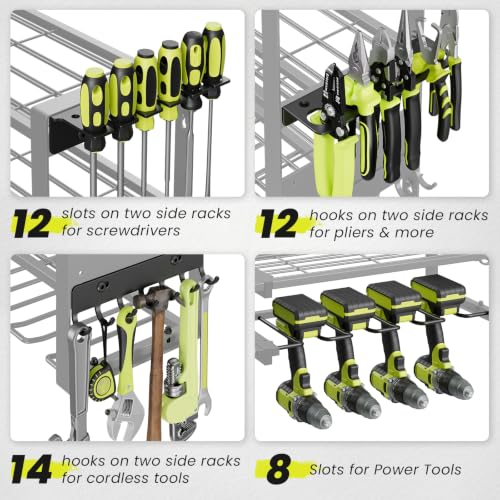 12 slots on two side racks for screwdrivers

12 hooks on two side racks for pliers & more

14 hooks on two side racks for cordless tools

8 Slots for Power Tools