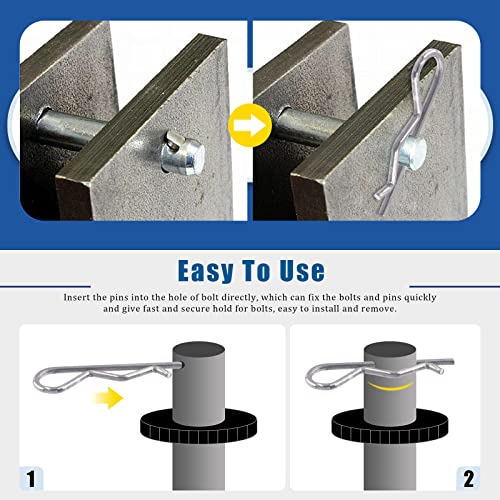 Easy To Use

Insert the pins into the hole of bolt directly, which can fix the bolts and pins quickly and give fast and secure hold for bolts, easy to install and remove.

1

2