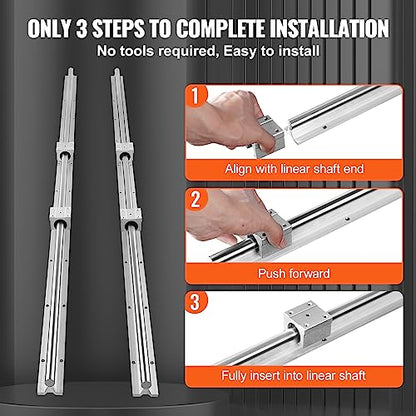 ONLY 3 STEPS TO COMPLETE INSTALLATION
No tools required, Easy to install

1
Align with linear shaft end

2
Push forward

3
Fully insert into linear shaft