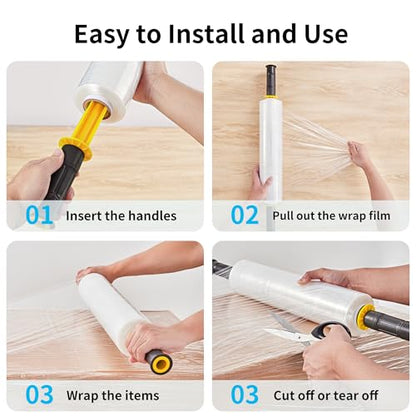 Easy to Install and Use

01 Insert the handles

02 Pull out the wrap film

03 Wrap the items

03 Cut off or tear off