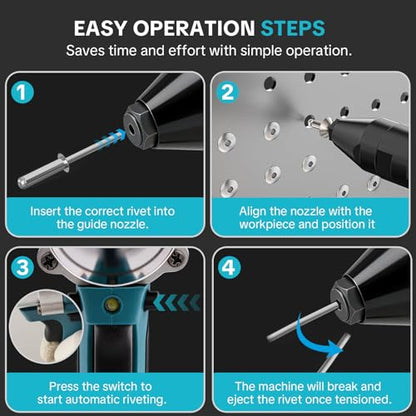 EASY OPERATION STEPS
Saves time and effort with simple operation.

1
Insert the correct rivet into the guide nozzle.

2
Align the nozzle with the workpiece and position it

3
Press the switch to start automatic riveting.

4
The machine will break and eject the rivet once tensioned.