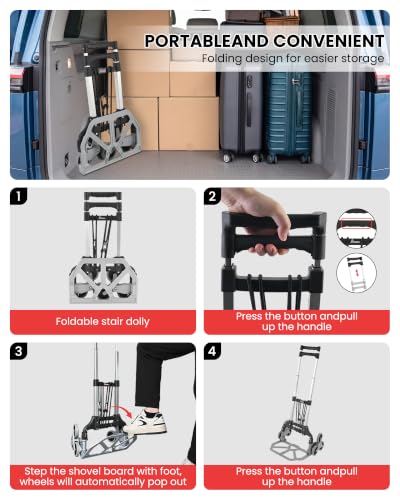 PORTABLEAND CONVENIENT
Folding design for easier storage

1
Foldable stair dolly

2
Press the button andpull up the handle

3
Step the shovel board with foot, wheels will automatically pop out

4
Press the button andpull up the handle