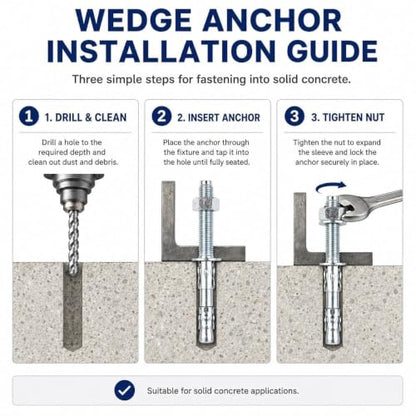 WEDGE ANCHOR INSTALLATION GUIDE

Three simple steps for fastening into solid concrete.

1 1. DRILL & CLEAN

Drill a hole to the required depth and clean out dust and debris.

2 2. INSERT ANCHOR

Place the anchor through the fixture and tap it into the hole until fully seated.

3 3. TIGHTEN NUT

Tighten the nut to expand the sleeve and lock the anchor securely in place.

Suitable for solid concrete applications.