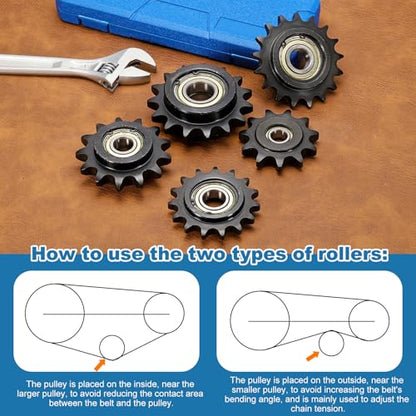 How to use the two types of rollers:

The pulley is placed on the inside, near the larger pulley, to avoid reducing the contact area between the belt and the pulley.

The pulley is placed on the outside, near the smaller pulley, to avoid increasing the belt's bending angle, and is mainly used to adjust the chain tension.