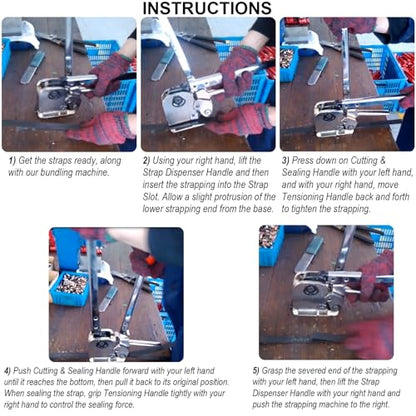 INSTRUCTIONS

1) Get the straps ready, along with our bundling machine.

2) Using your right hand, lift the Strap Dispenser Handle and then insert the strapping into the Strap Slot. Allow a slight protrusion of the lower strapping end from the base.

3) Press down on Cutting & Sealing Handle with your left hand, and with your right hand, move Tensioning Handle back and forth to tighten the strapping.

4) Push Cutting & Sealing Handle forward with your left hand until it reaches the bottom, then pull it back to its original position. When sealing the strap, grip Tensioning Handle tightly with your right hand to control the sealing force.

5) Grasp the severed end of the strapping with your left hand, then lift the Strap Dispenser Handle with your right hand and push the strapping machine to the right.