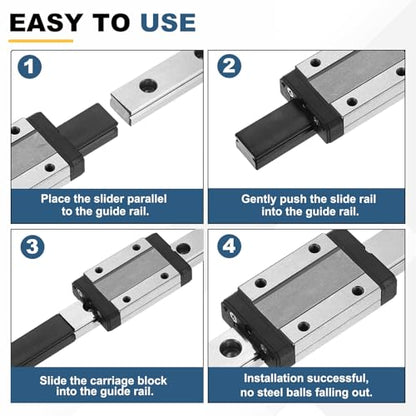 EASY TO USE

1

Place the slider parallel to the guide rail.

2

Gently push the slide rail into the guide rail.

3

Slide the carriage block into the guide rail.

4

Installation successful, no steel balls falling out.