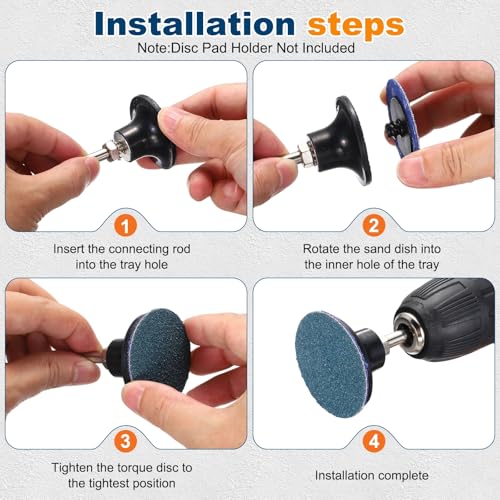 Installation steps
Note:Disc Pad Holder Not Included

1
Insert the connecting rod into the tray hole

2
Rotate the sand dish into the inner hole of the tray

3
Tighten the torque disc to the tightest position

4
Installation complete