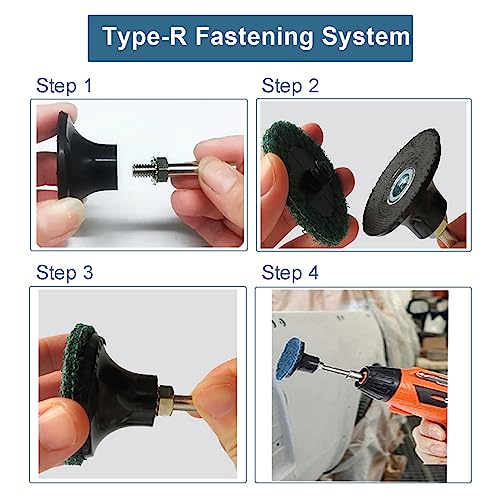 Type-R Fastening System

Step 1

Step 2

Step 3

Step 4