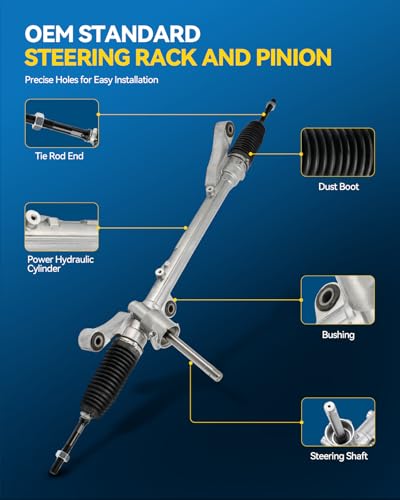 OEM STANDARD
STEERING RACK AND PINION

Precise Holes for Easy Installation

Tie Rod End

Dust Boot

Power Hydraulic Cylinder

Bushing

Steering Shaft