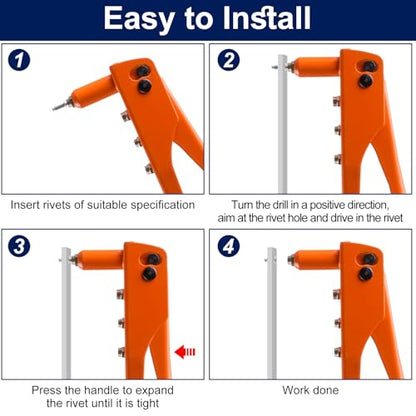 Easy to Install

1

Insert rivets of suitable specification

2

Turn the drill in a positive direction, aim at the rivet hole and drive in the rivet

3

Press the handle to expand the rivet until it is tight

4

Work done