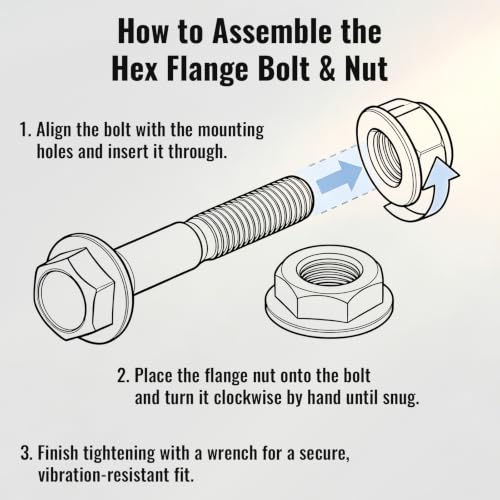 How to Assemble the Hex Flange Bolt & Nut

1. Align the bolt with the mounting holes and insert it through.

2. Place the flange nut onto the bolt and turn it clockwise by hand until snug.

3. Finish tightening with a wrench for a secure, vibration-resistant fit.