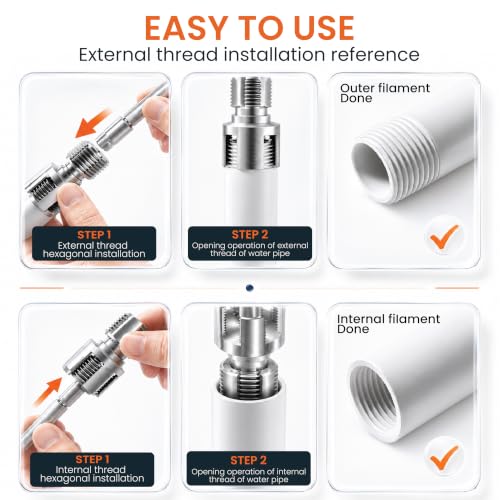 EASY TO USE
External thread installation reference

STEP 1
External thread hexagonal installation

STEP 2
Opening operation of external thread of water pipe

Outer filament Done

STEP 1
Internal thread hexagonal installation

STEP 2
Opening operation of internal thread of water pipe

Internal filament Done