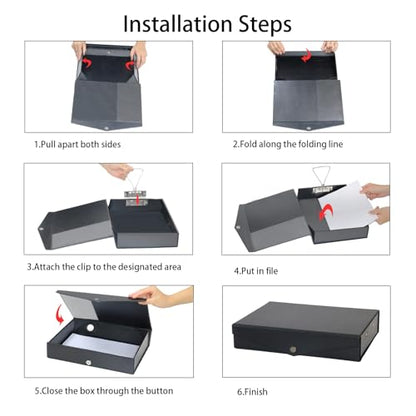 Installation Steps

1.Pull apart both sides

2.Fold along the folding line

3.Attach the clip to the designated area

4.Put in file

5.Close the box through the button

6.Finish